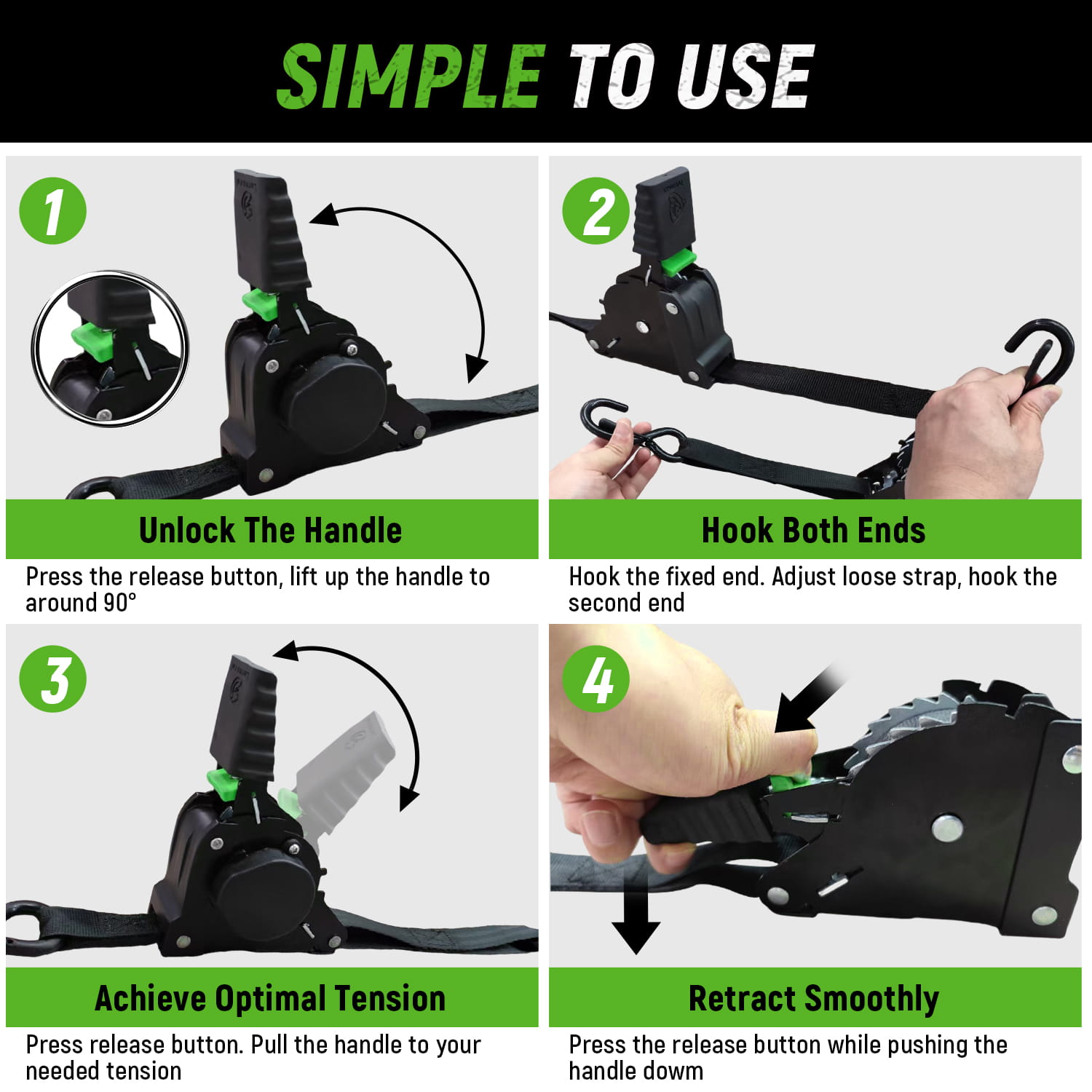 SIMPLE TO USE

1

Unlock The Handle

Press the release button, lift up the handle to around 90°

2

Hook Both Ends

Hook the fixed end. Adjust loose strap, hook the second end

3

Achieve Optimal Tension

Press release button. Pull the handle to your needed tension

4

Retract Smoothly

Press the release button while pushing the handle dowm